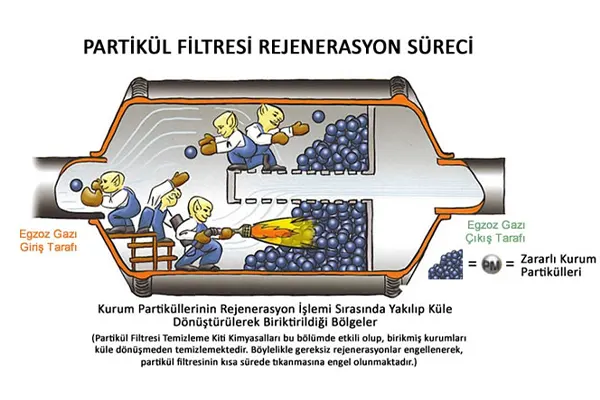 PARTİKÜL FİLTRESİ REJENERASYON SÜRECİ

Egzoz Gazı Giriş Tarafı

Egzoz Gazı Çıkış Tarafı

= PM = Zararlı Kurum Partikülleri

Kurum Partiküllerinin Rejenerasyon İşlemi Sırasında Yakılıp Küle Dönüştürülerek Biriktirildiği Bölgeler

(Partikül Filtresi Temizleme Kiti Kimyasalları bu bölümde etkili olup, birikmiş kurumları küle dönüşmeden temizlemektedir. Böylelikle gereksiz rejenerasyonlar engellenerek, partikül filtresinin kısa sürede tıkanmasına engel olunmaktadır.)